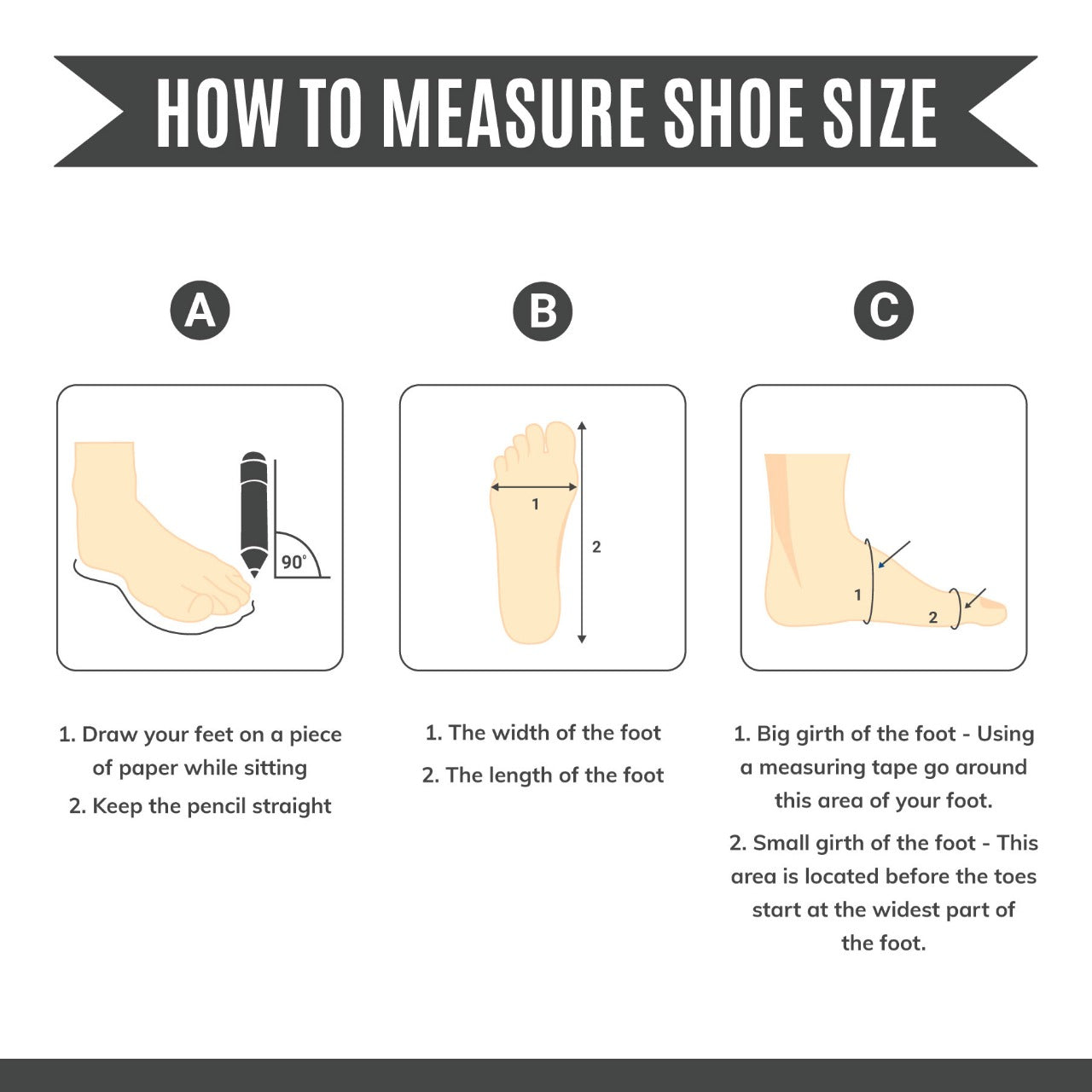 HOW TO MEASURE SHOE SIZE

A

90°

1. Draw your feet on a piece of paper while sitting

2. Keep the pencil straight

B

1

2

1. The width of the foot

2. The length of the foot

C

1

2

1. Big girth of the foot - Using a measuring tape go around this area of your foot.

2. Small girth of the foot - This area is located before the toes start at the widest part of the foot.