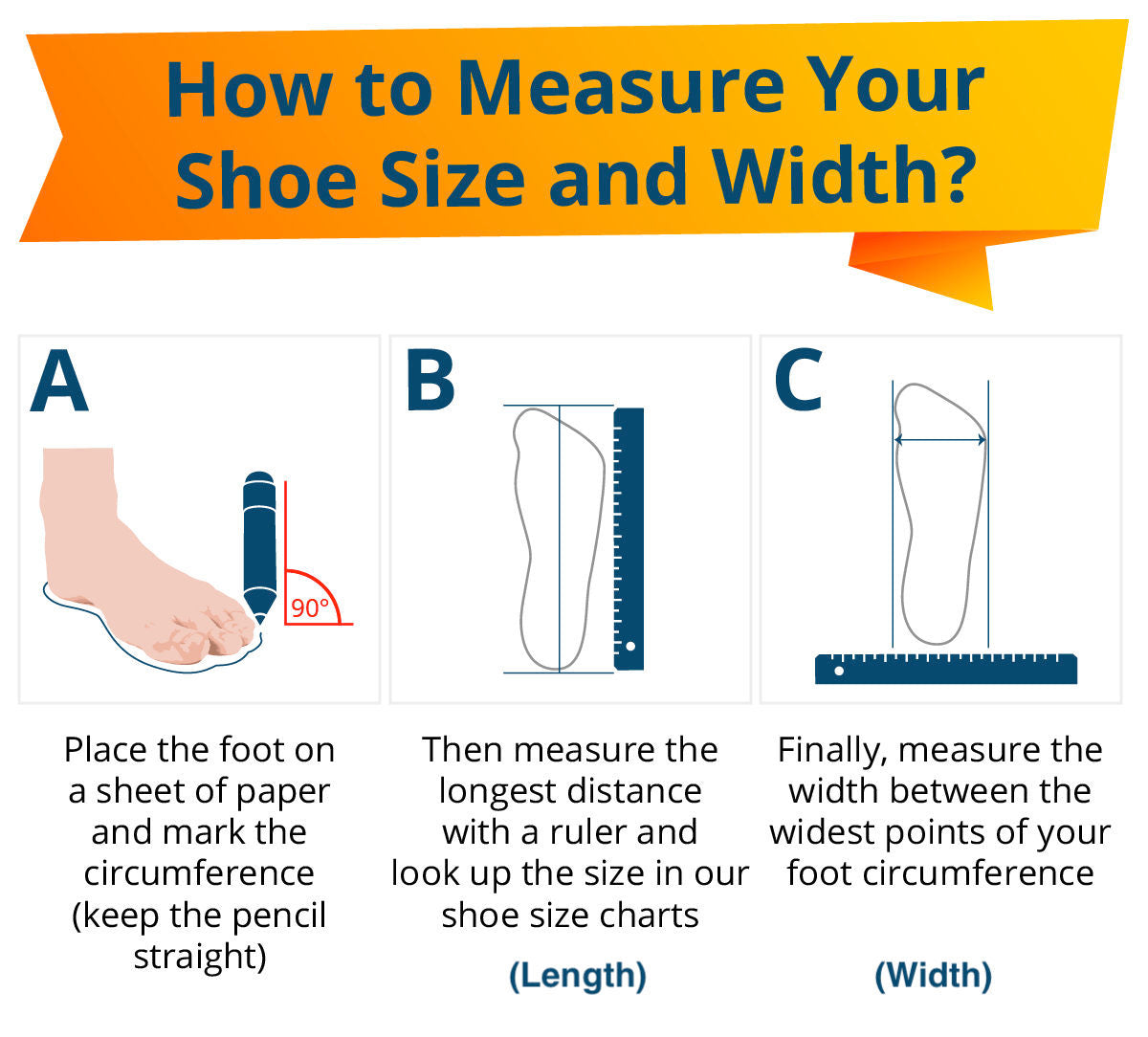 How to Measure Your Shoe Size and Width?

A

90°

Place the foot on a sheet of paper and mark the circumference (keep the pencil straight)

B

Then measure the longest distance with a ruler and look up the size in our shoe size charts

(Length)

C

Finally, measure the width between the widest points of your foot circumference

(Width)