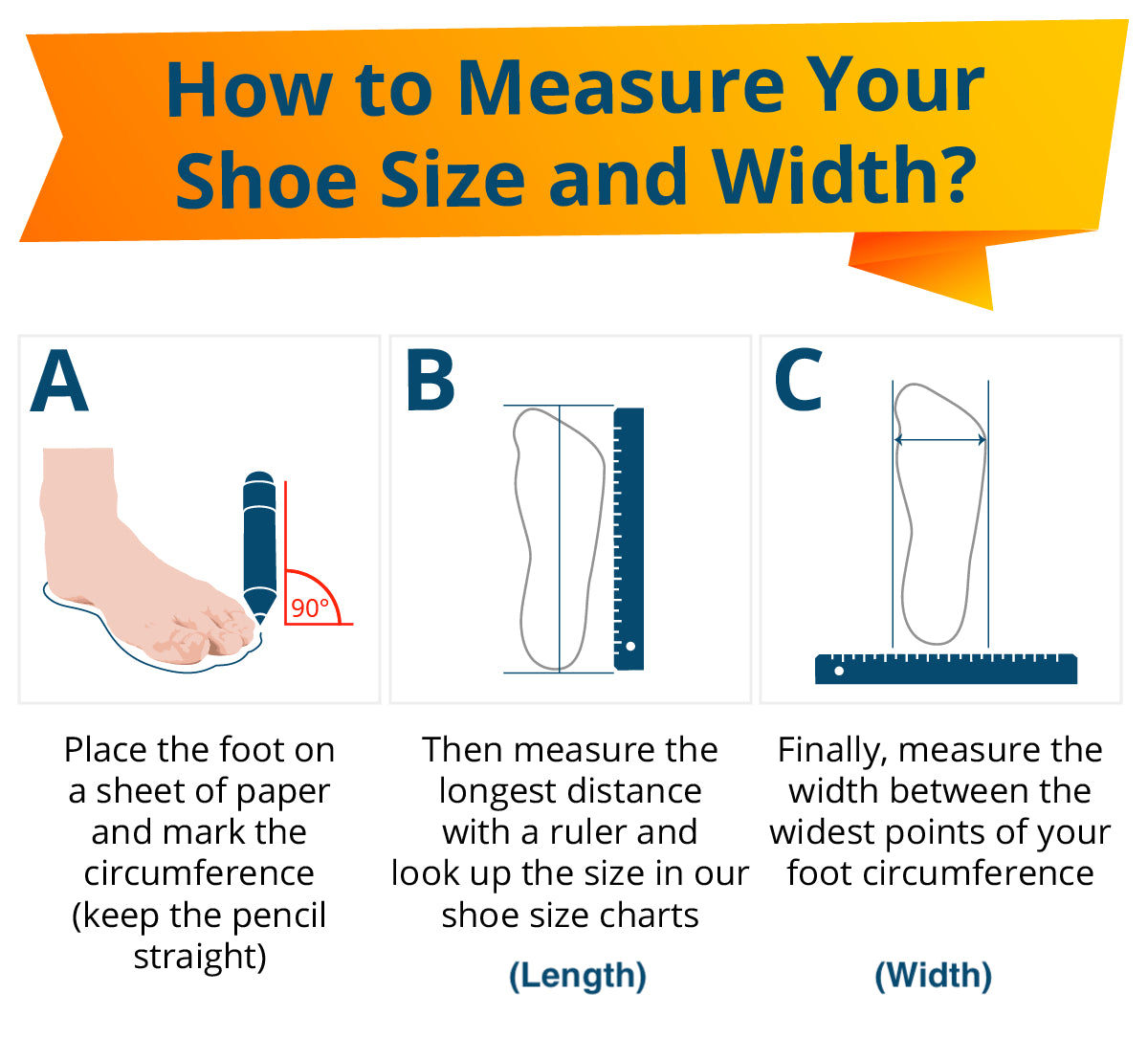 How to Measure Your Shoe Size and Width?

A

90°

Place the foot on a sheet of paper and mark the circumference (keep the pencil straight)

B

Then measure the longest distance with a ruler and look up the size in our shoe size charts

(Length)

C

Finally, measure the width between the widest points of your foot circumference

(Width)